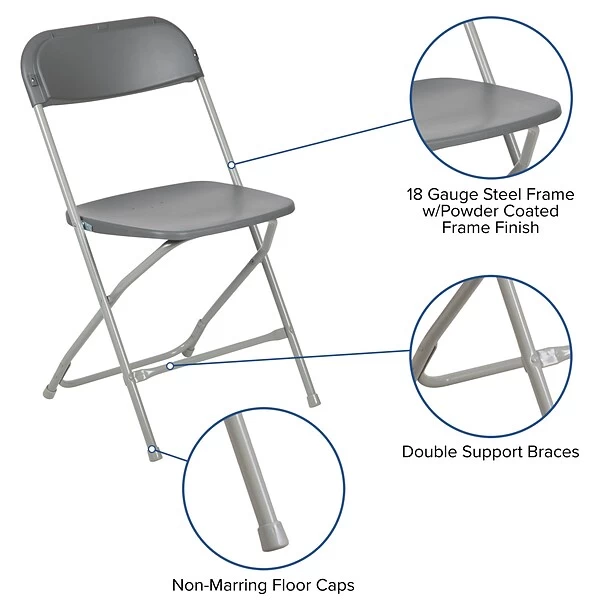 18 Gauge Steel Frame w/Powder Coated Frame Finish

Double Support Braces

Non-Marring Floor Caps