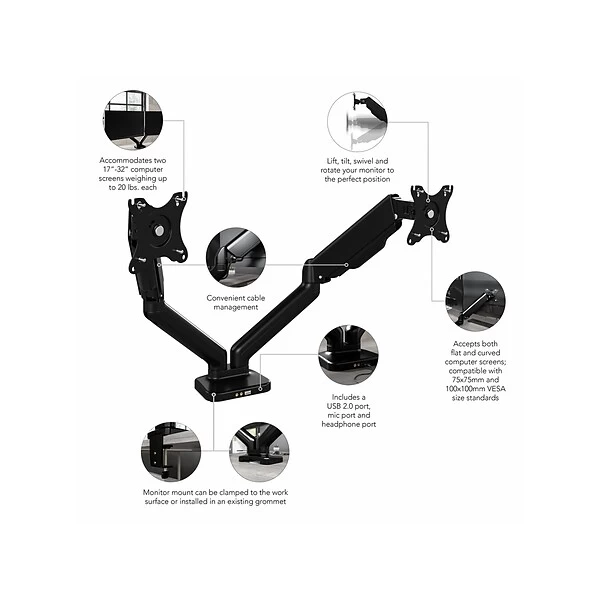 Accommodates two 17"-32" computer screens weighing up to 20 lbs. each

Lift, tilt, swivel and rotate your monitor to the perfect position

Convenient cable management

Accepts both flat and curved computer screens; compatible with 75x75mm and 100x100mm VESA size standards

Includes a USB 2.0 port, mic port and headphone port

Monitor mount can be clamped to the work surface or installed in an existing grommet