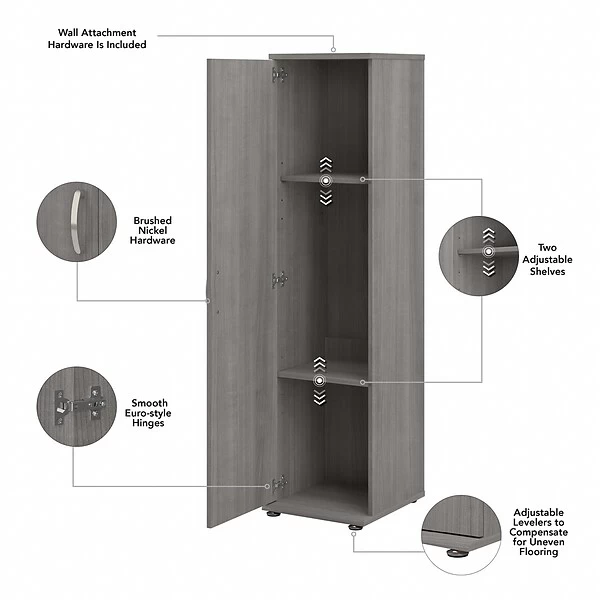 Wall Attachment Hardware Is Included

Brushed Nickel Hardware

Two Adjustable Shelves

Smooth Euro-style Hinges

Adjustable Levelers to Compensate for Uneven Flooring