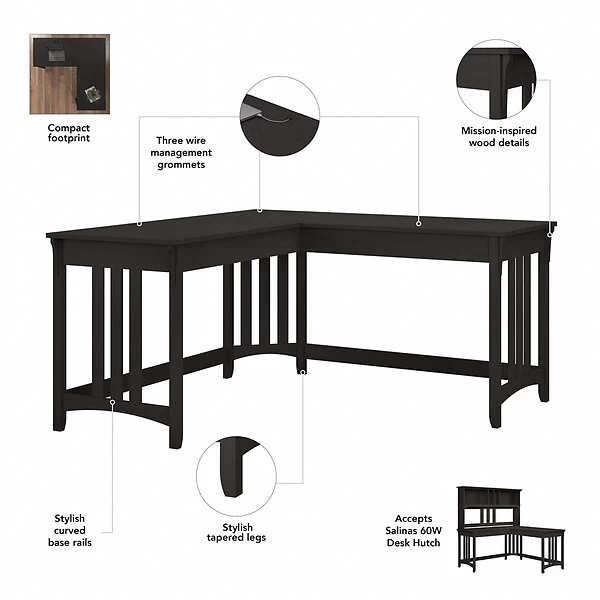 Compact footprint

Three wire management grommets

Mission-inspired wood details

Stylish curved base rails

Stylish tapered legs

Accepts Salinas 60W Desk Hutch