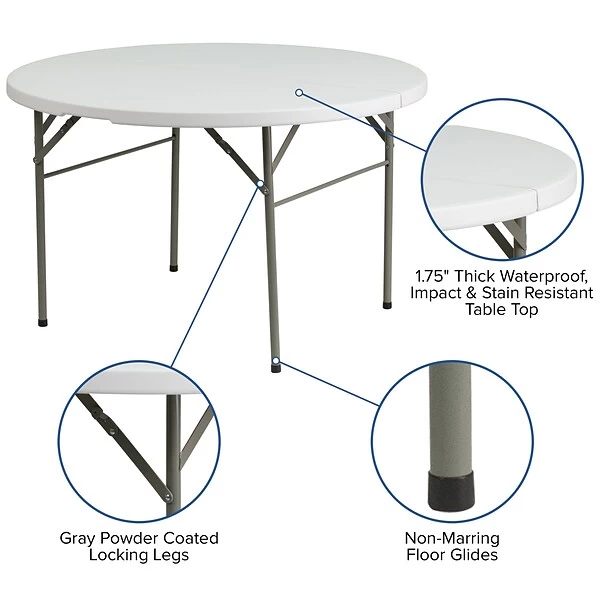 1.75" Thick Waterproof, Impact & Stain Resistant Table Top

Gray Powder Coated Locking Legs

Non-Marring Floor Glides